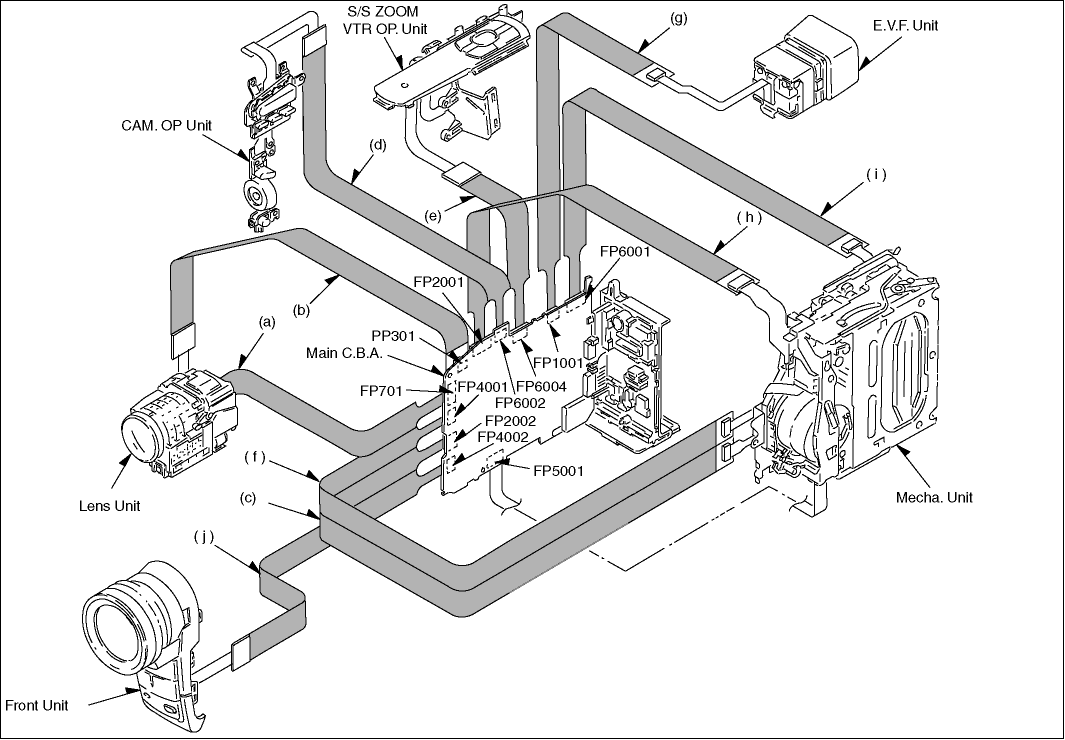 S/S ZOOM
VTR OP. Unit
(g)
E.V.F. Unit
CAM. OP Unit
(d)
(e)
( i )
( h )
FP6001
FP2001
(b)
(a)
PP301
Main C.B.A.
FP1001
FP6004
FP701
FP4001
FP6002
FP2002
FP4002
FP5001
( f )
(c)
Lens Unit
Mecha. Unit
( j )
Front Unit